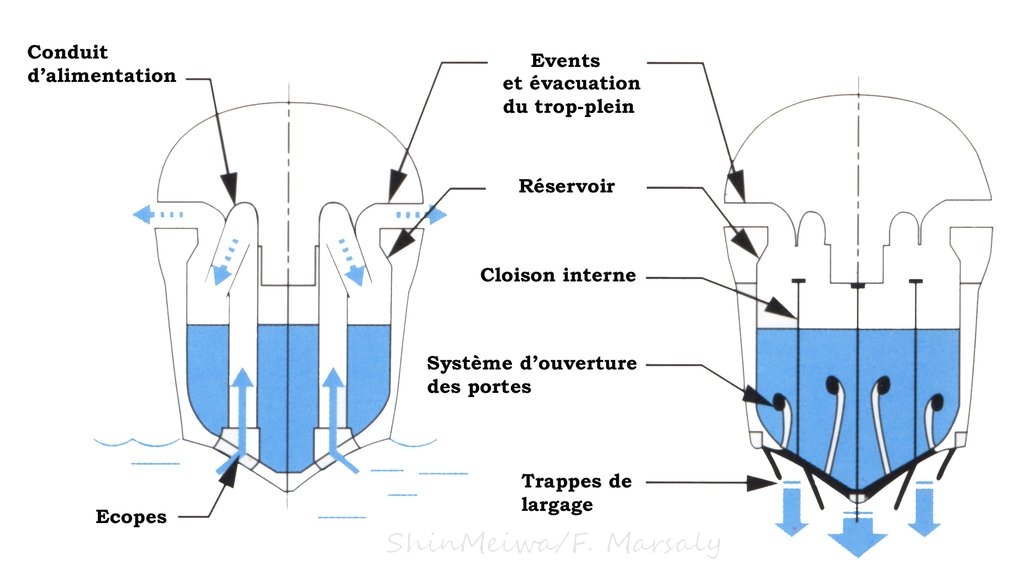 Conduit d'alimentation

Ecopes

Events et évacuation du trop-plein

Réservoir

Cloison interne

Système d'ouverture des portes

Trappes de largage

ShinMeiwa/F. Marsaly